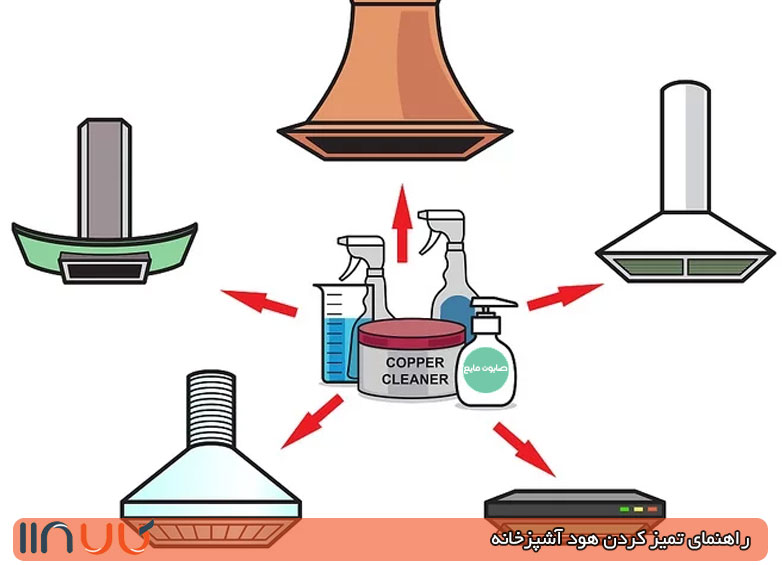 COPPER CLEANER

صابون مایع

راهنمای تمیز کردن هود آشپزخانه