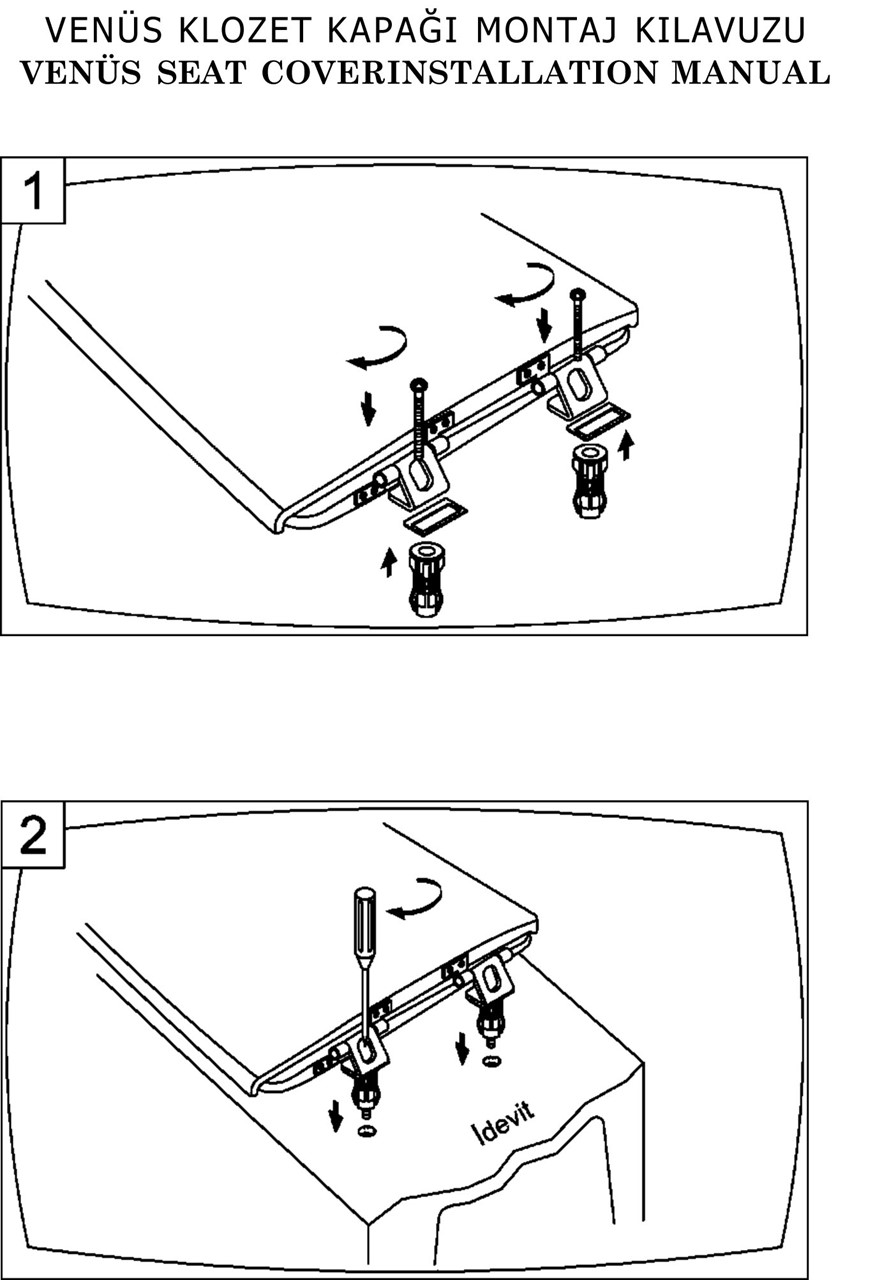 VENÜS KLOZET KAPAĞI MONTAJ KILAVUZU
VENÜS SEAT COVERINSTALLATION MANUAL

1

2

Idevit